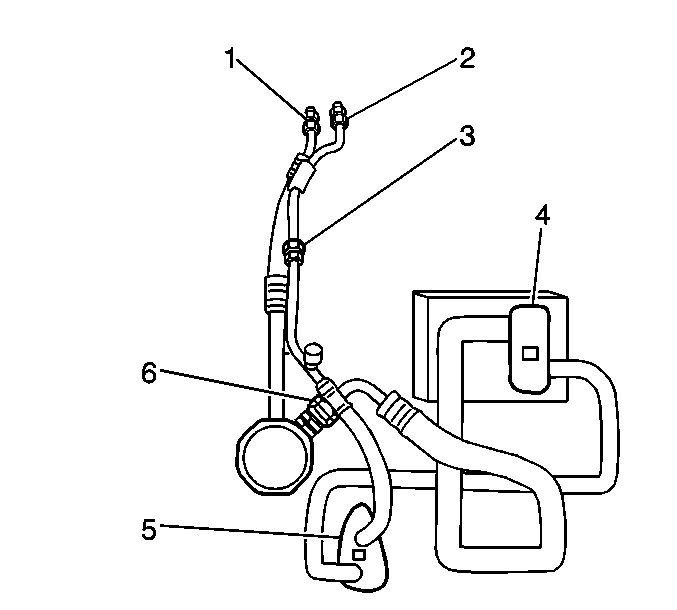 1
2
3
4
6
5