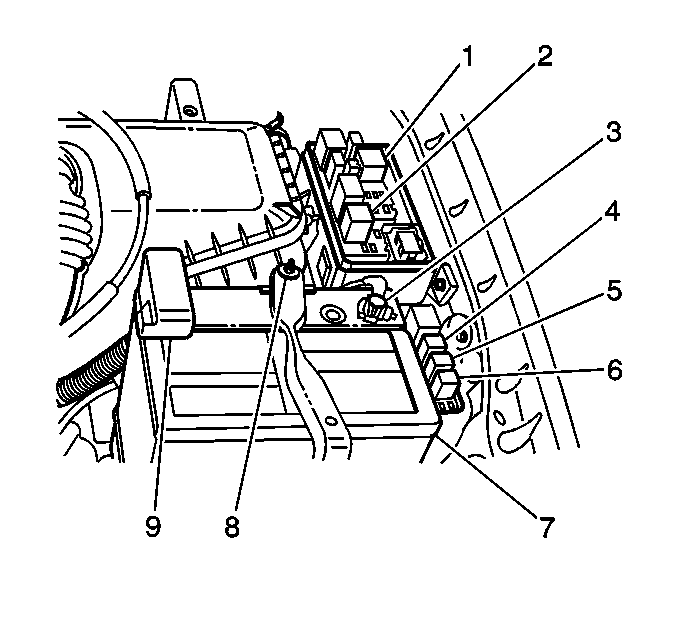 1
2
3
4
5
6
9
8
7