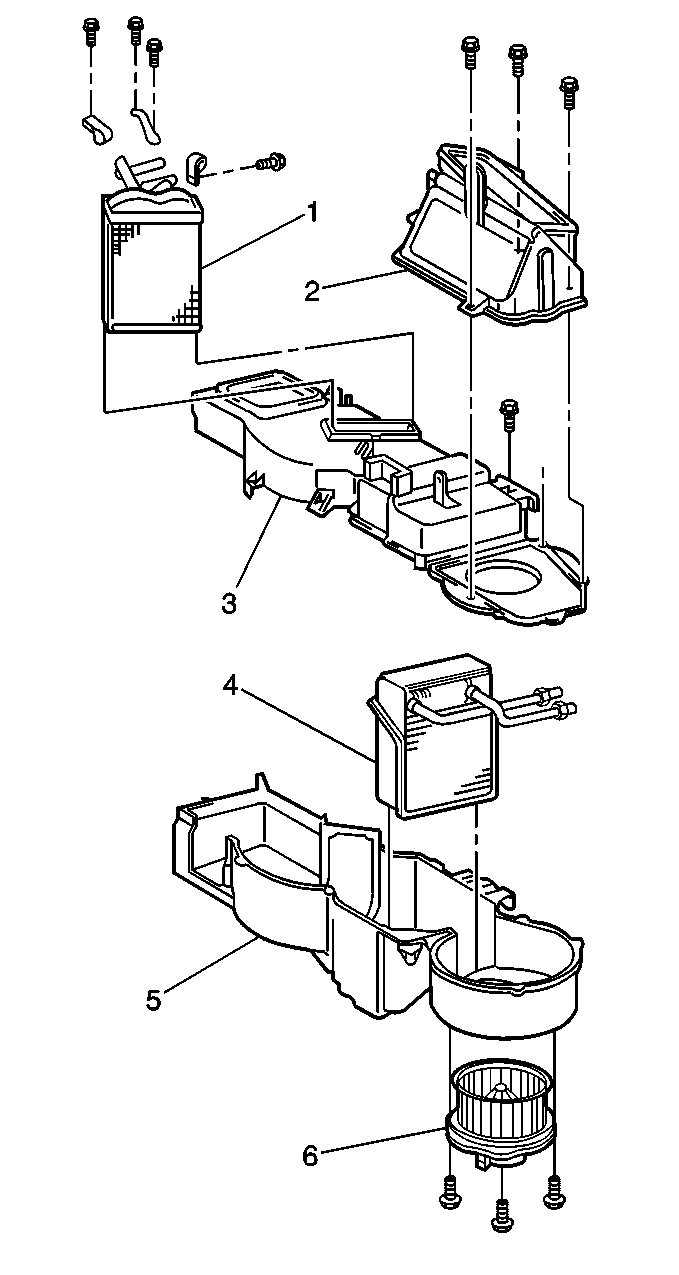 1
2
3
4
5
6