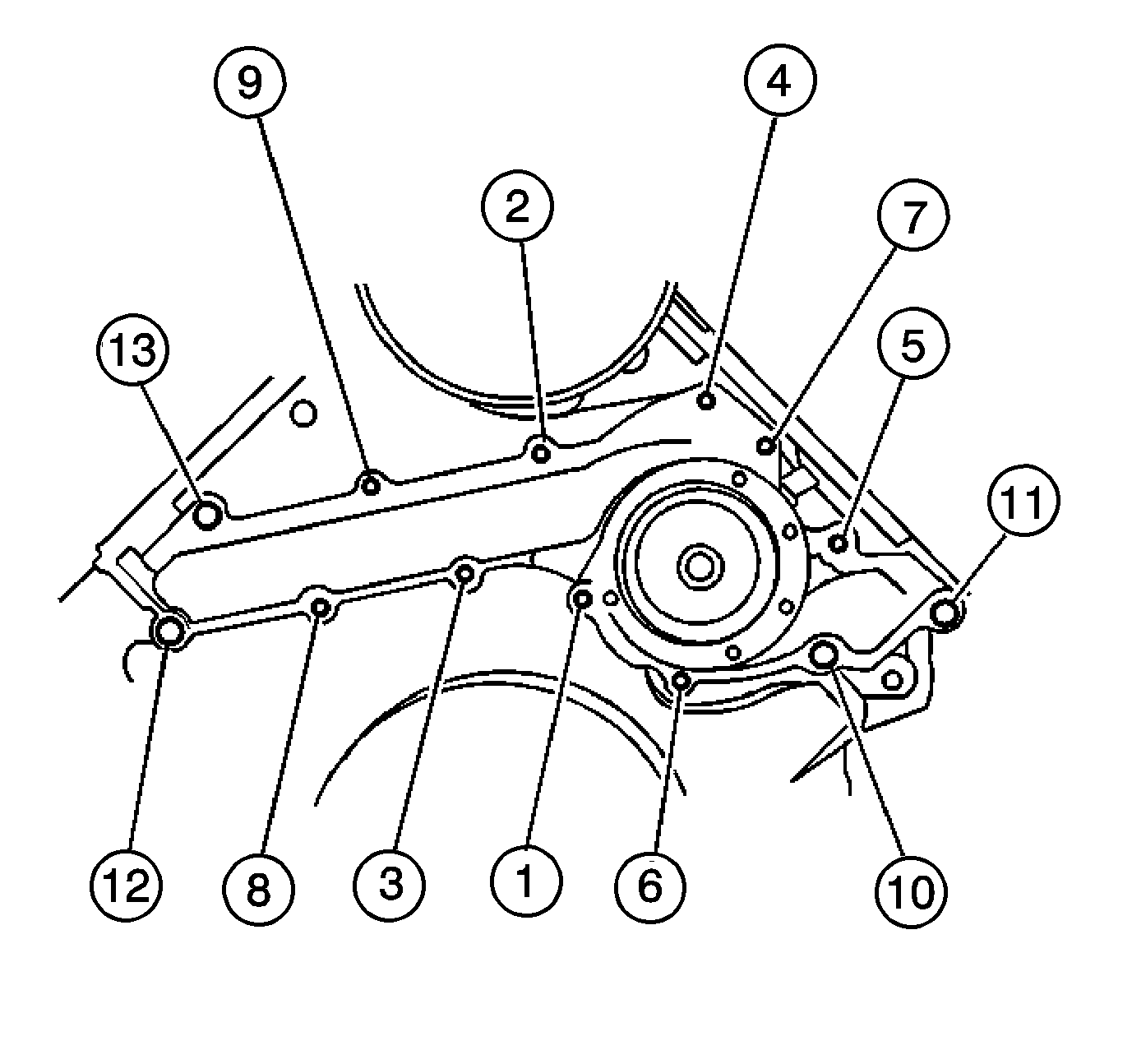 9
4
2
7
13
5
11
12
8
3
1
6
10