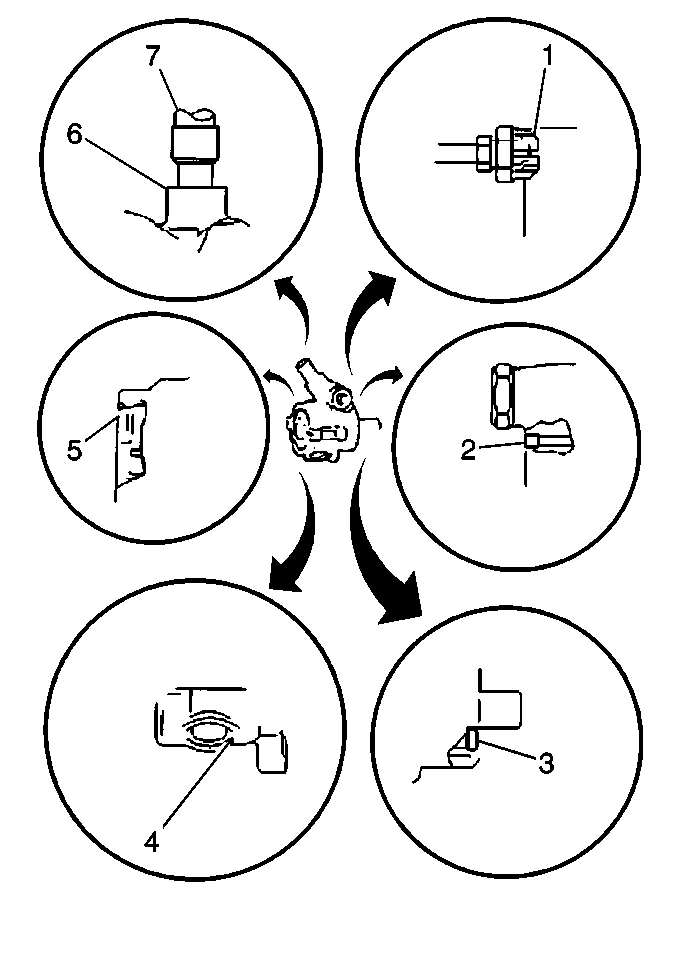 7
6
1
5
2
4
3