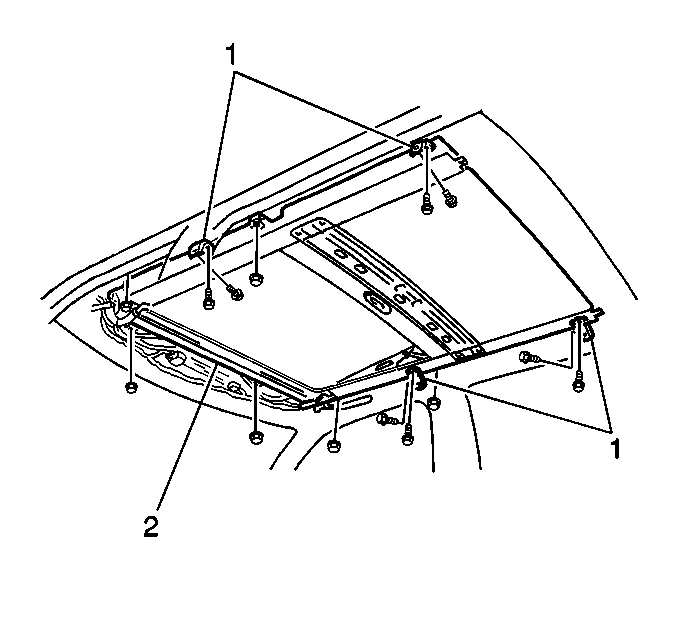 1
1
2