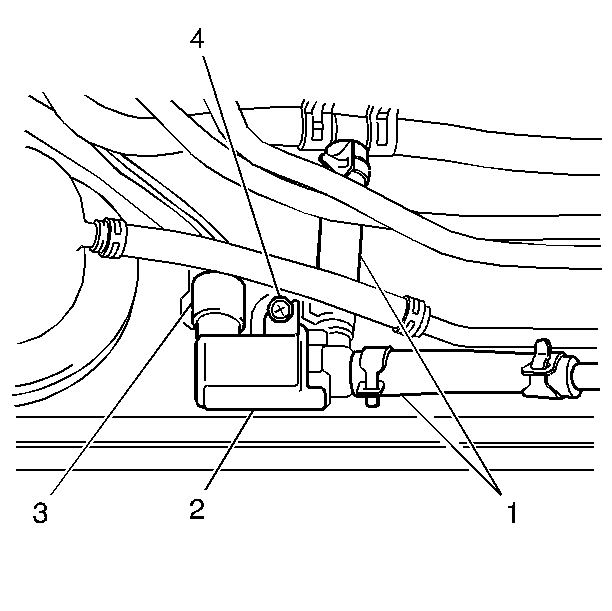 4
3
2
1