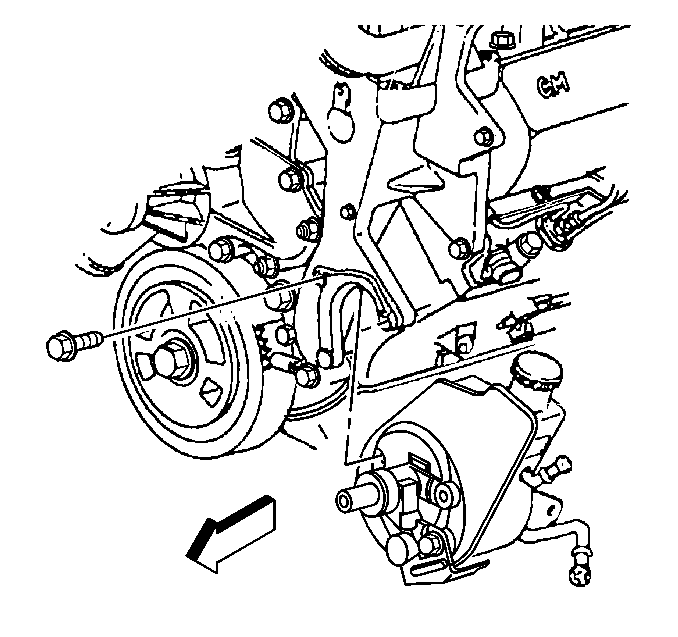 GM