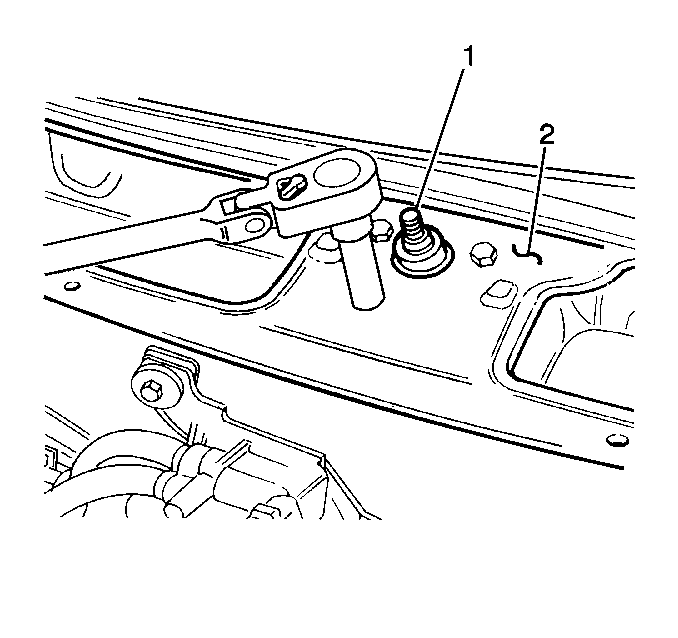 1
2