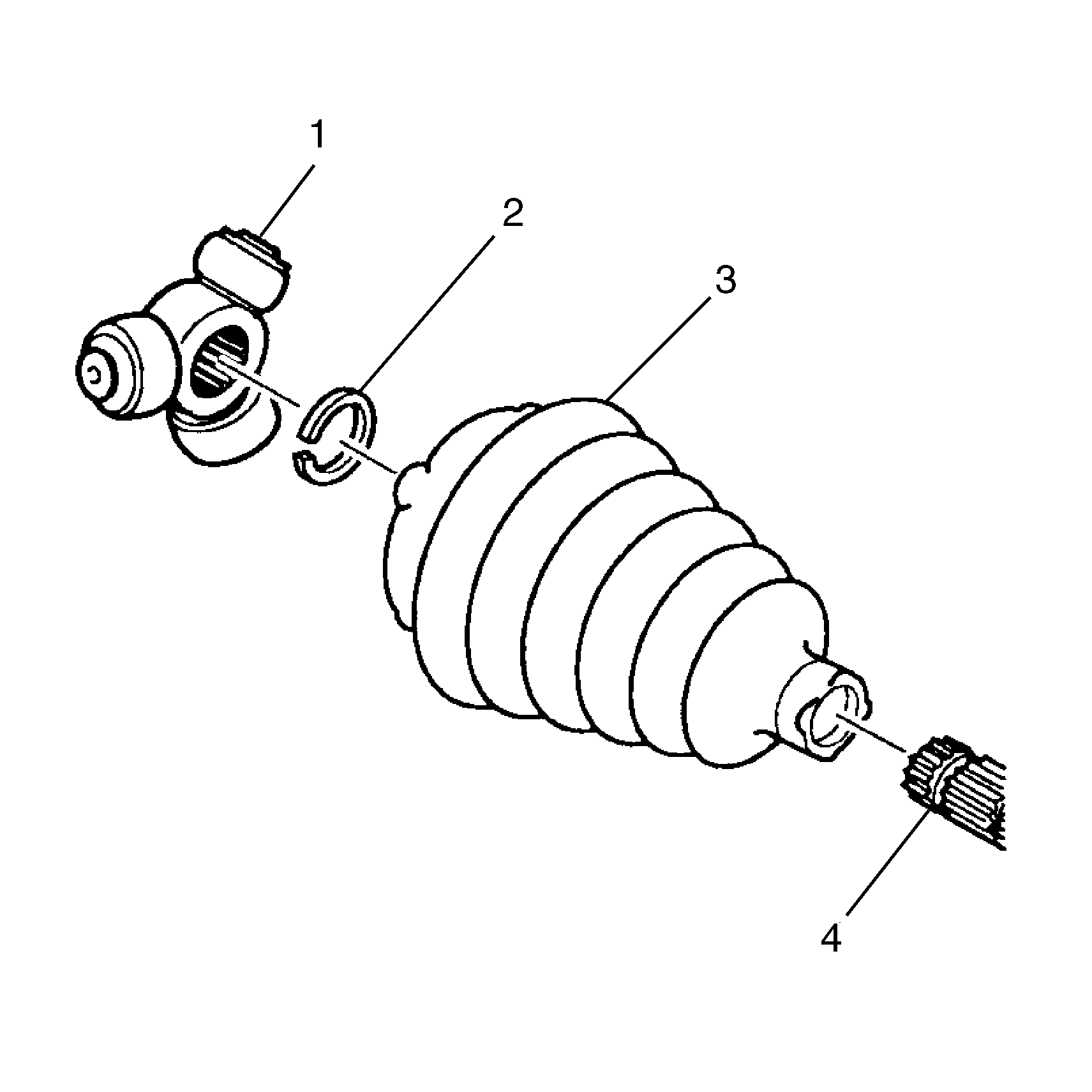 1
2
3
4