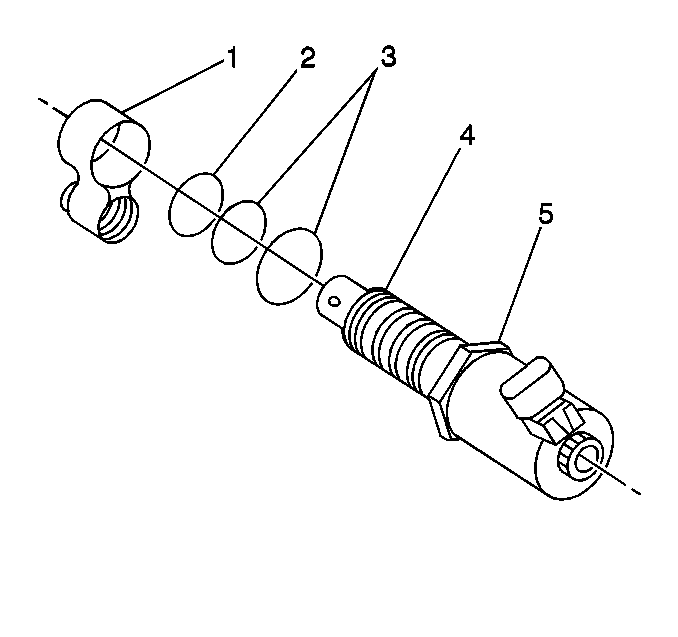 1
2
3
4
5