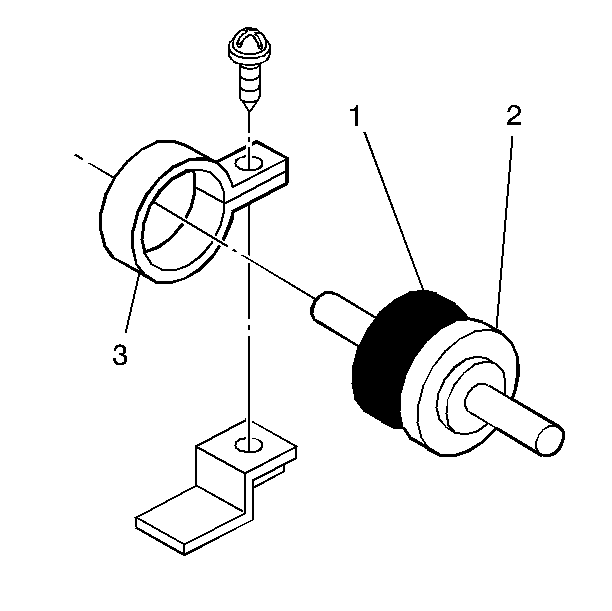 1
2
3