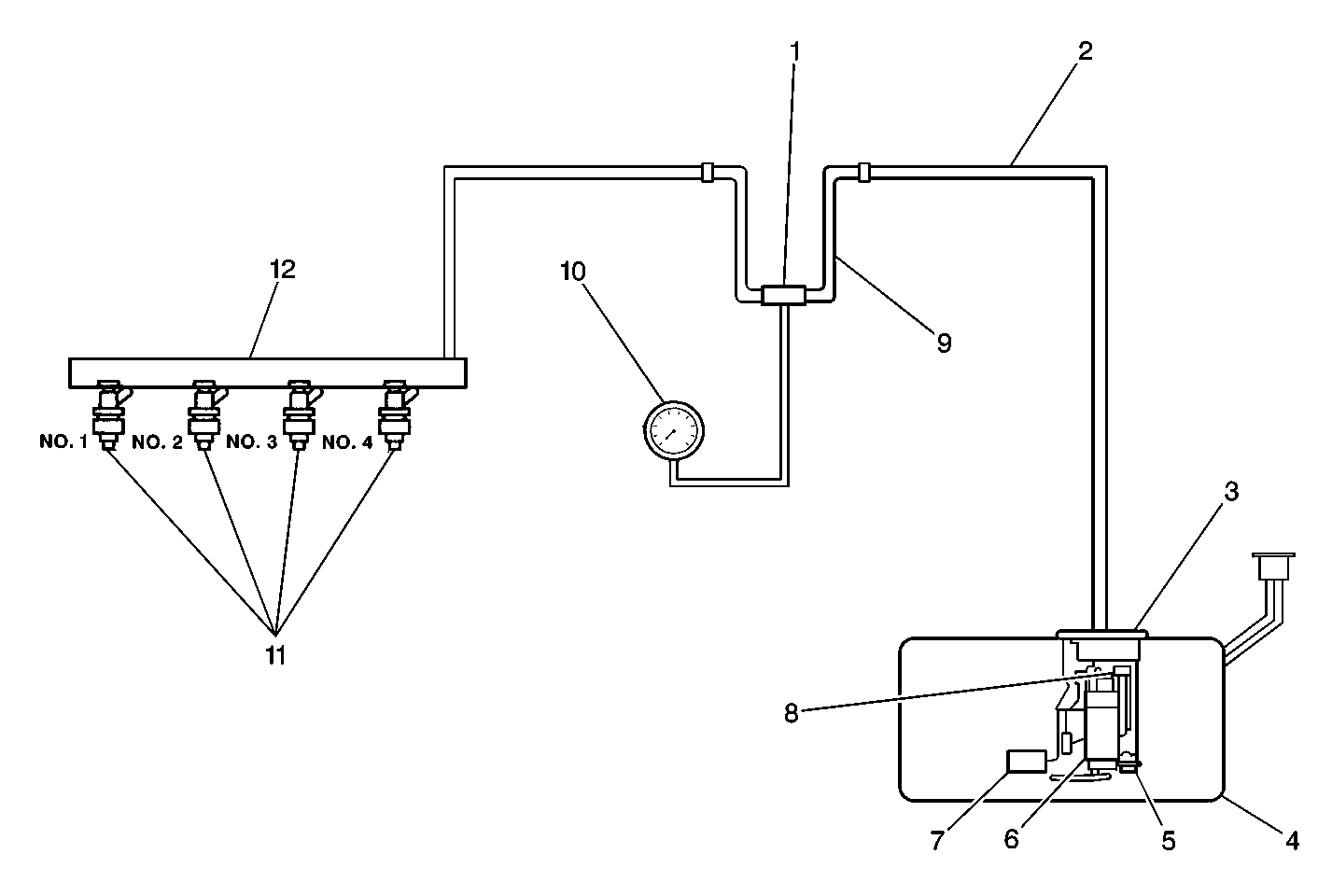 1
2
12
10
9
NO. 1
NO. 2
NO. 3
NO. 4
11
3
8
7
6
5
4