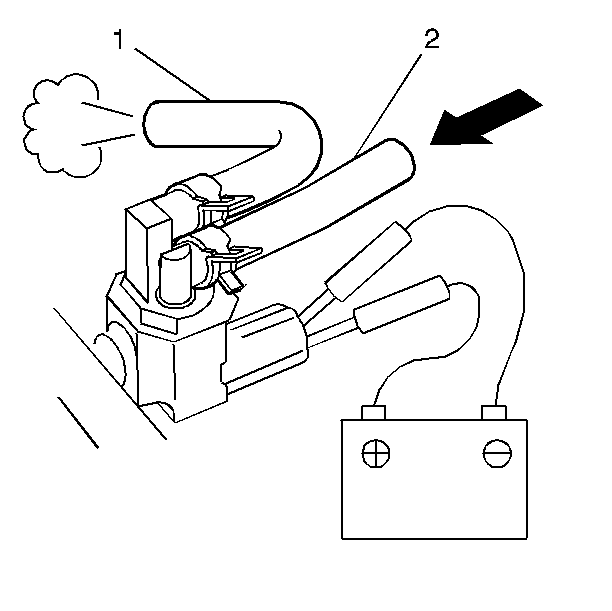 1
2