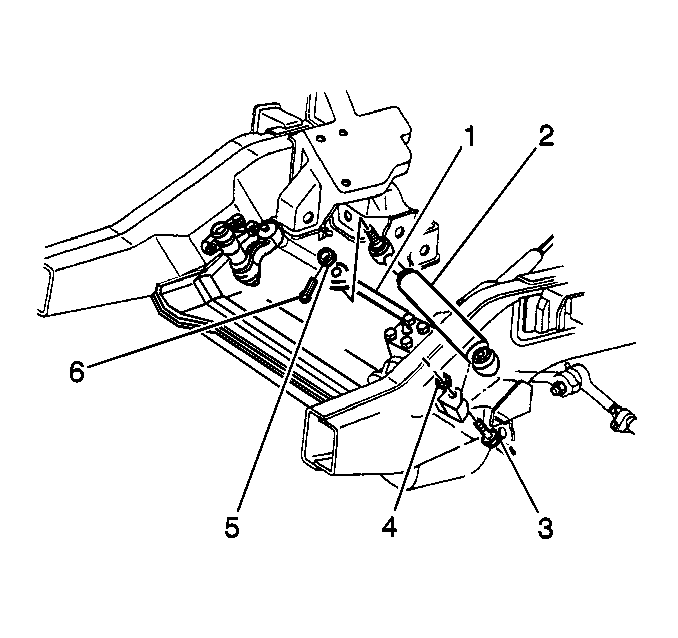 1
2
6
5
4
3