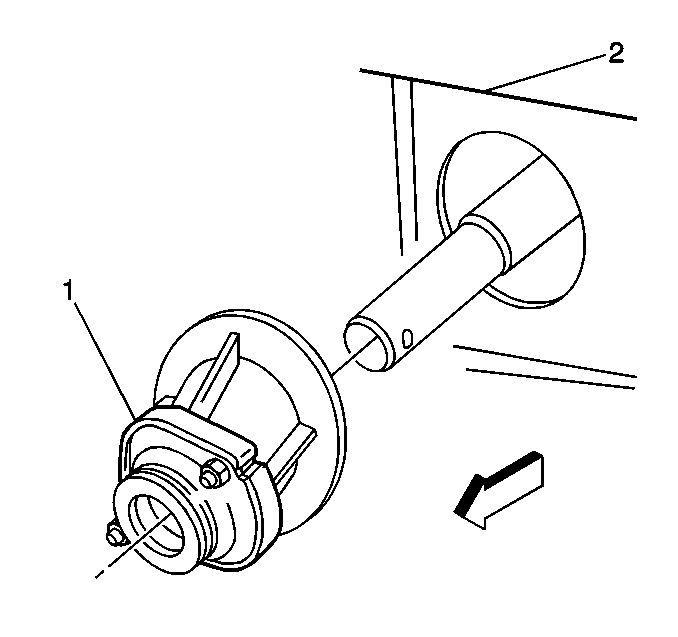 2

1