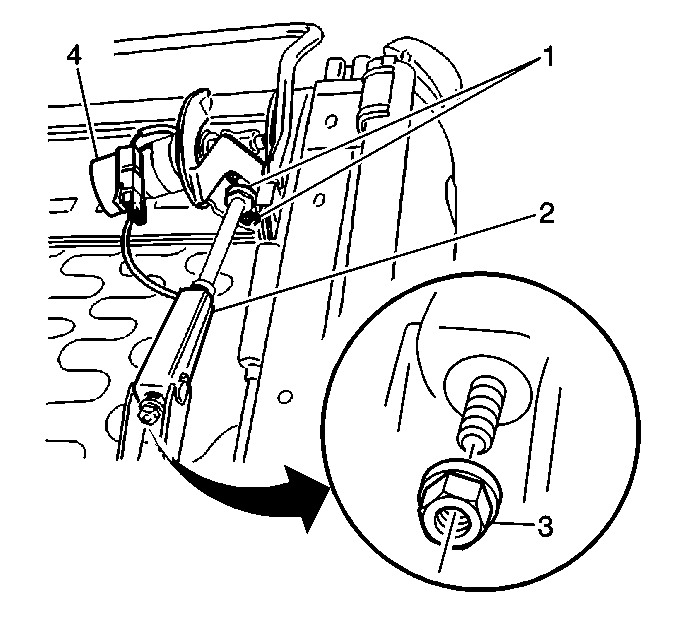 4
1
2
3