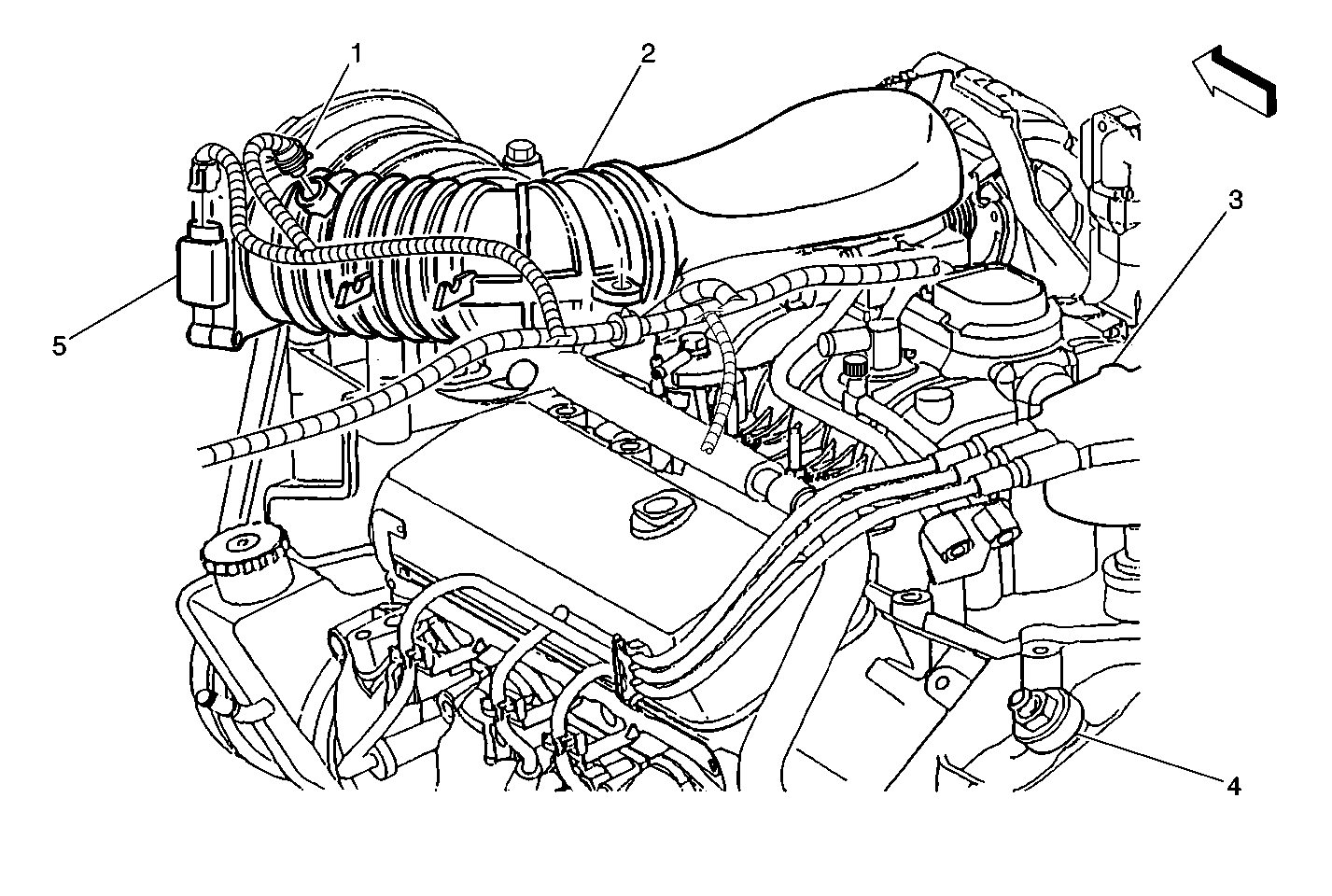 1
2
3
5
4