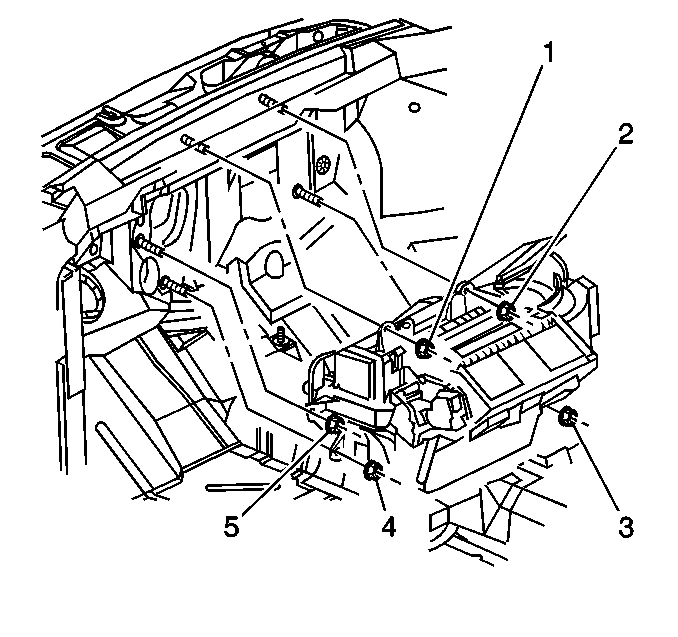 1
2
5
4
3