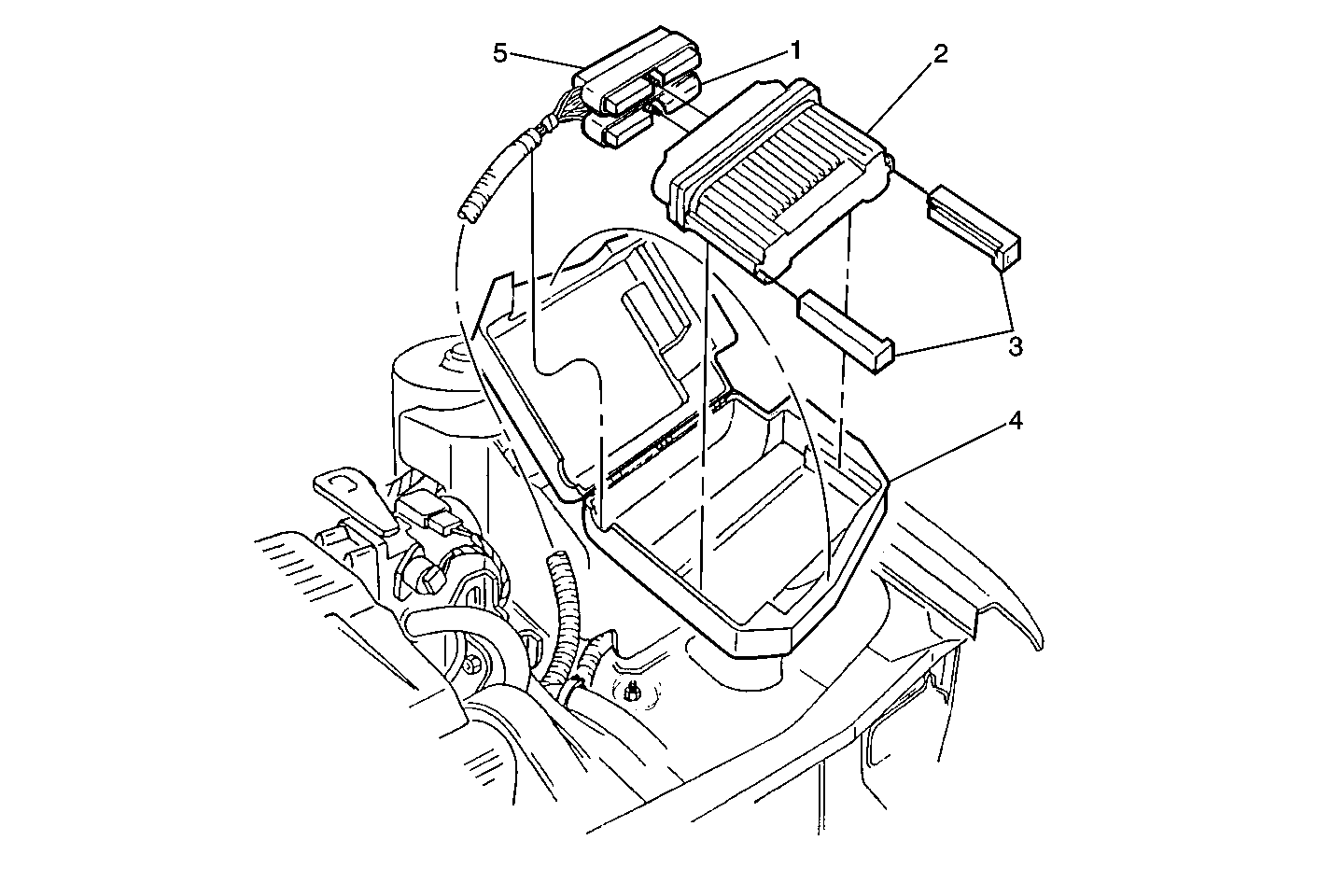 5
1
2
3
4