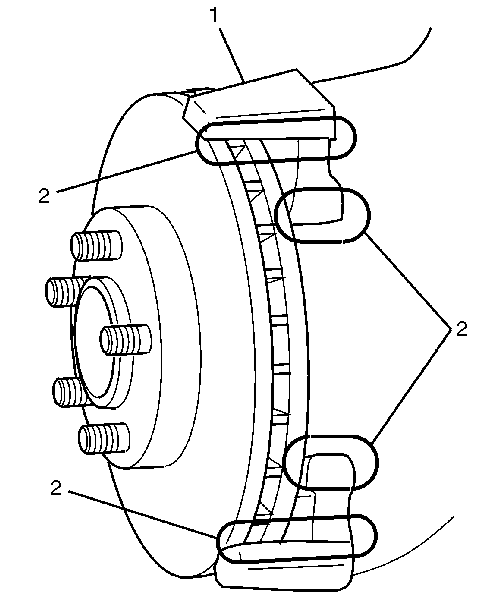 1
2
2
2