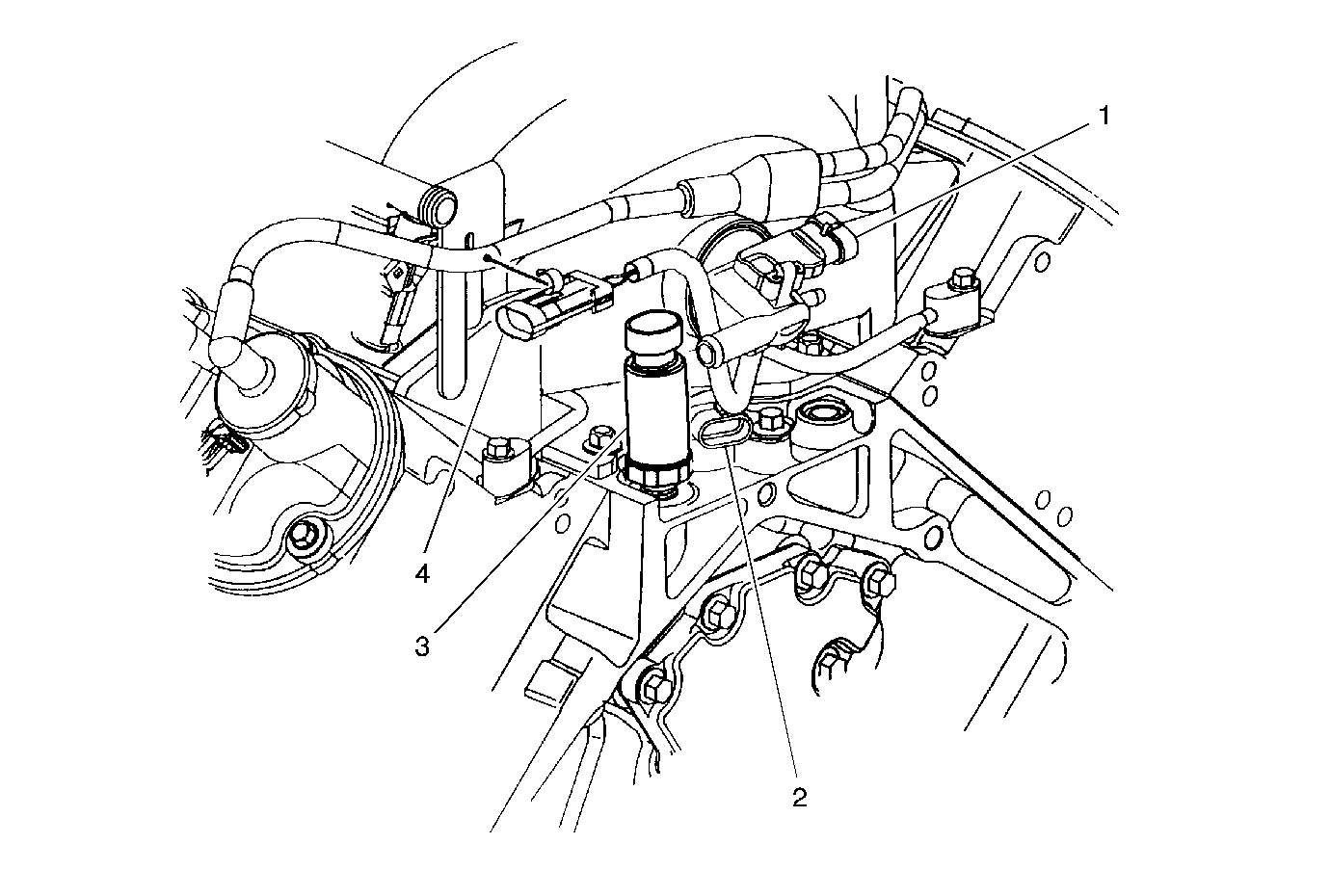 1
4
3
2