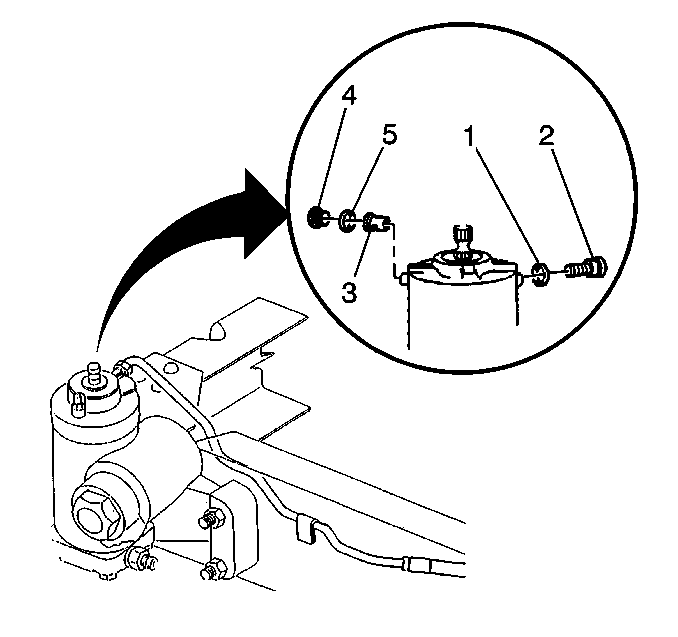 4
5
1
2
3