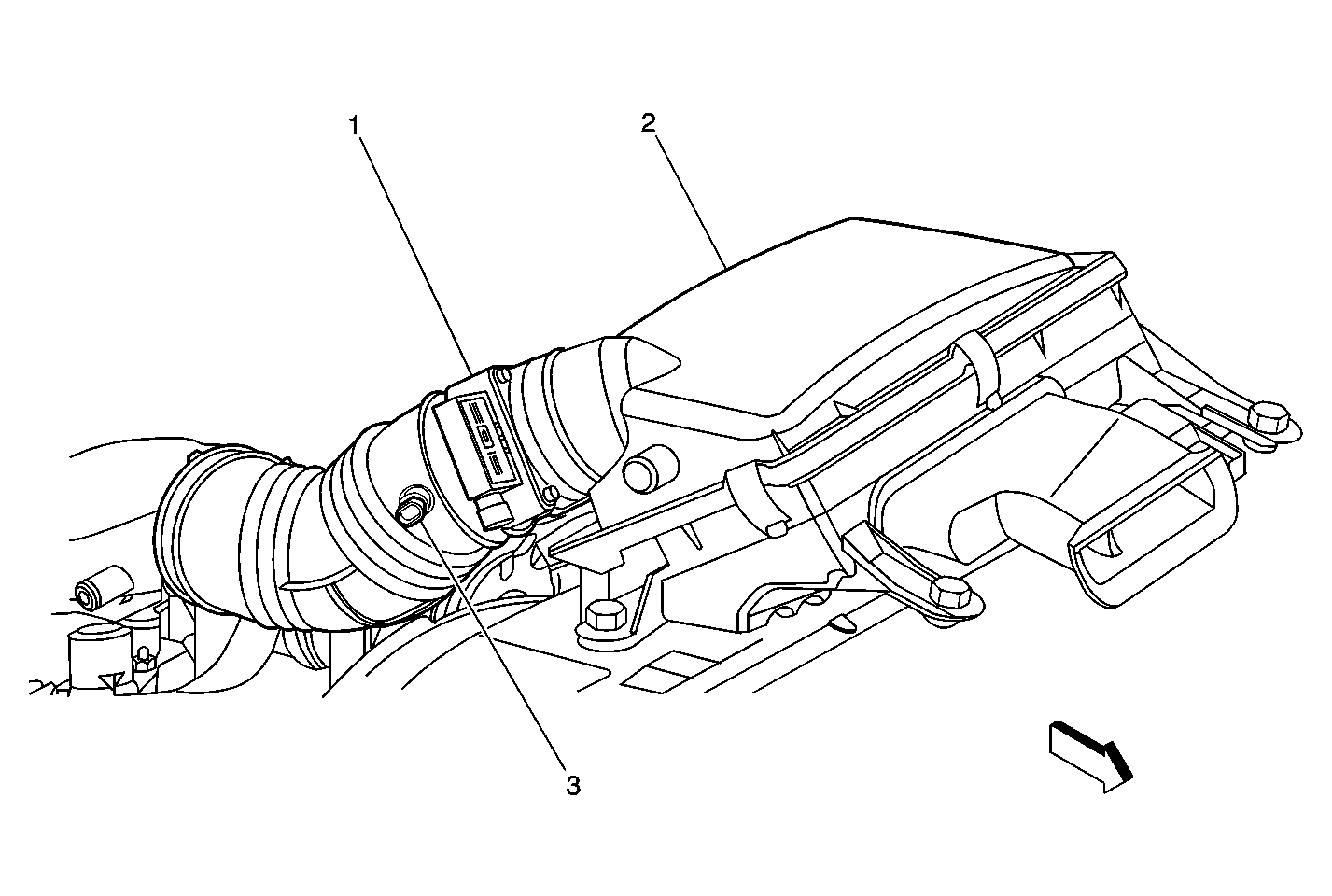 1
2
3