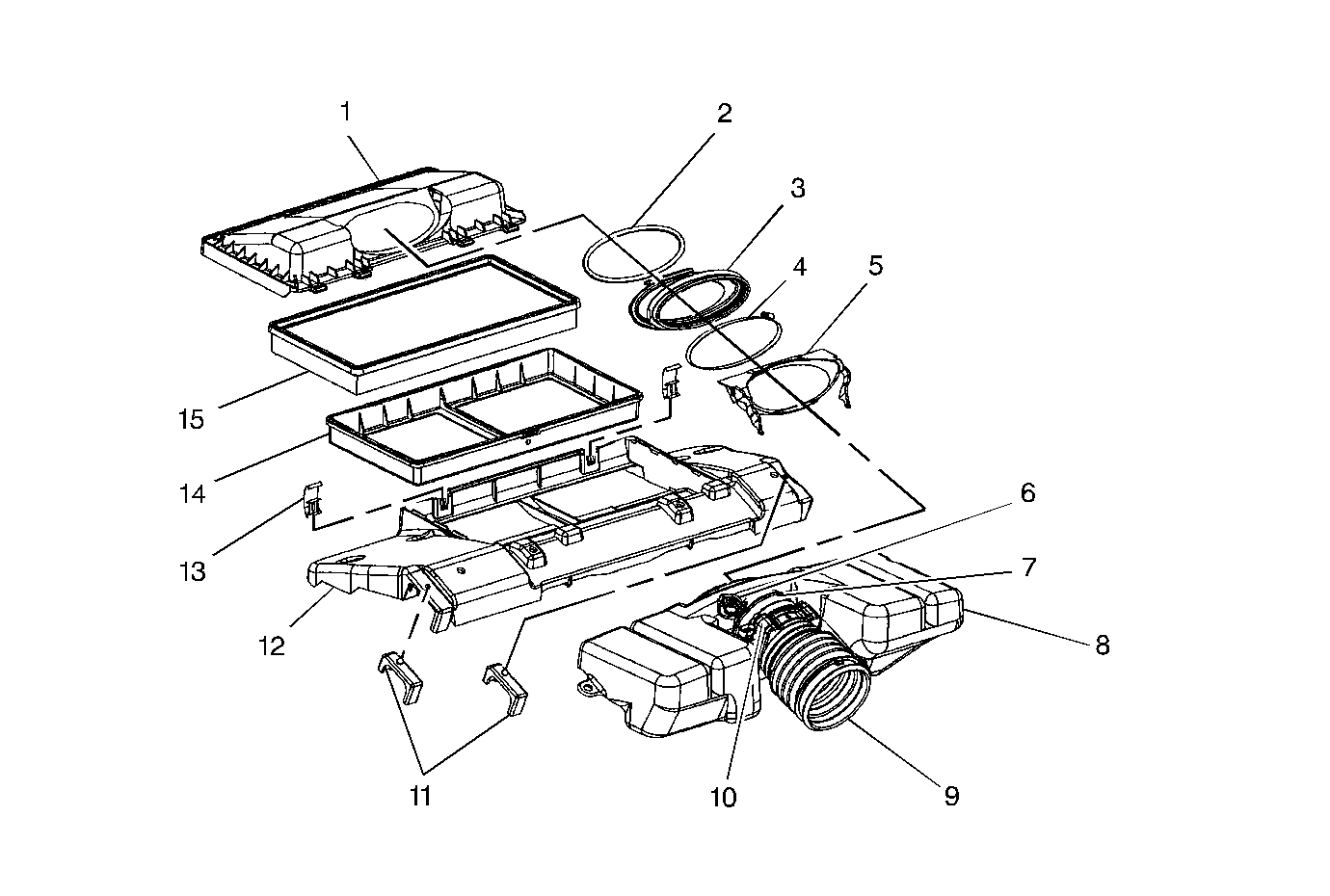 1
2
3
4
5
15
14
13
12
6
7
8
11
10
9