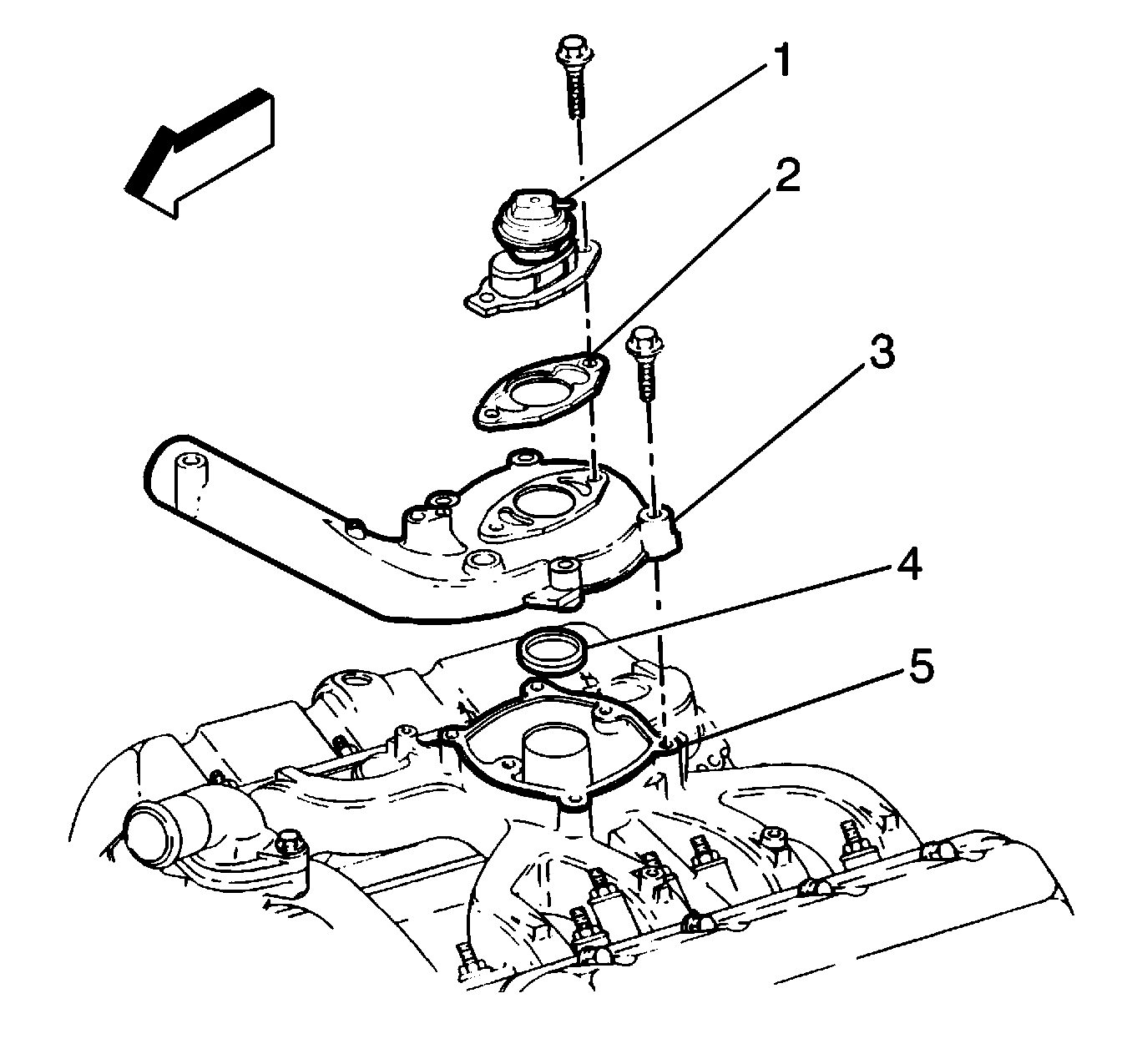 1
2
3
4
5