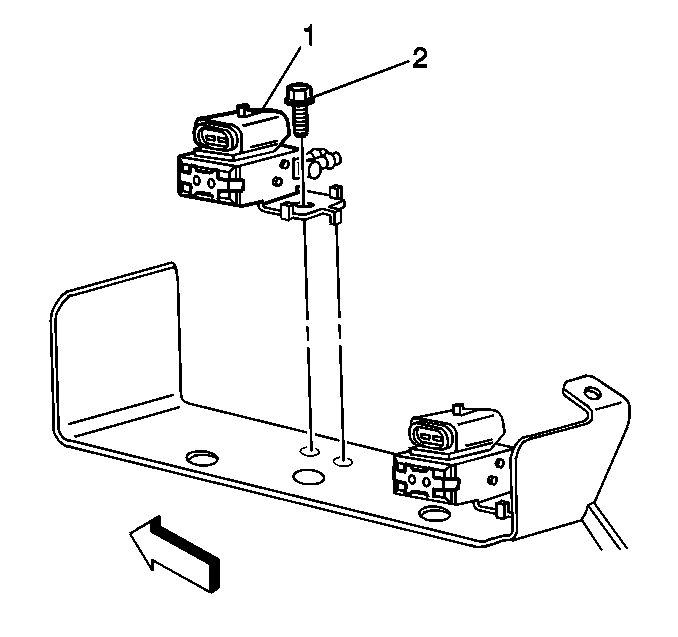 1
2