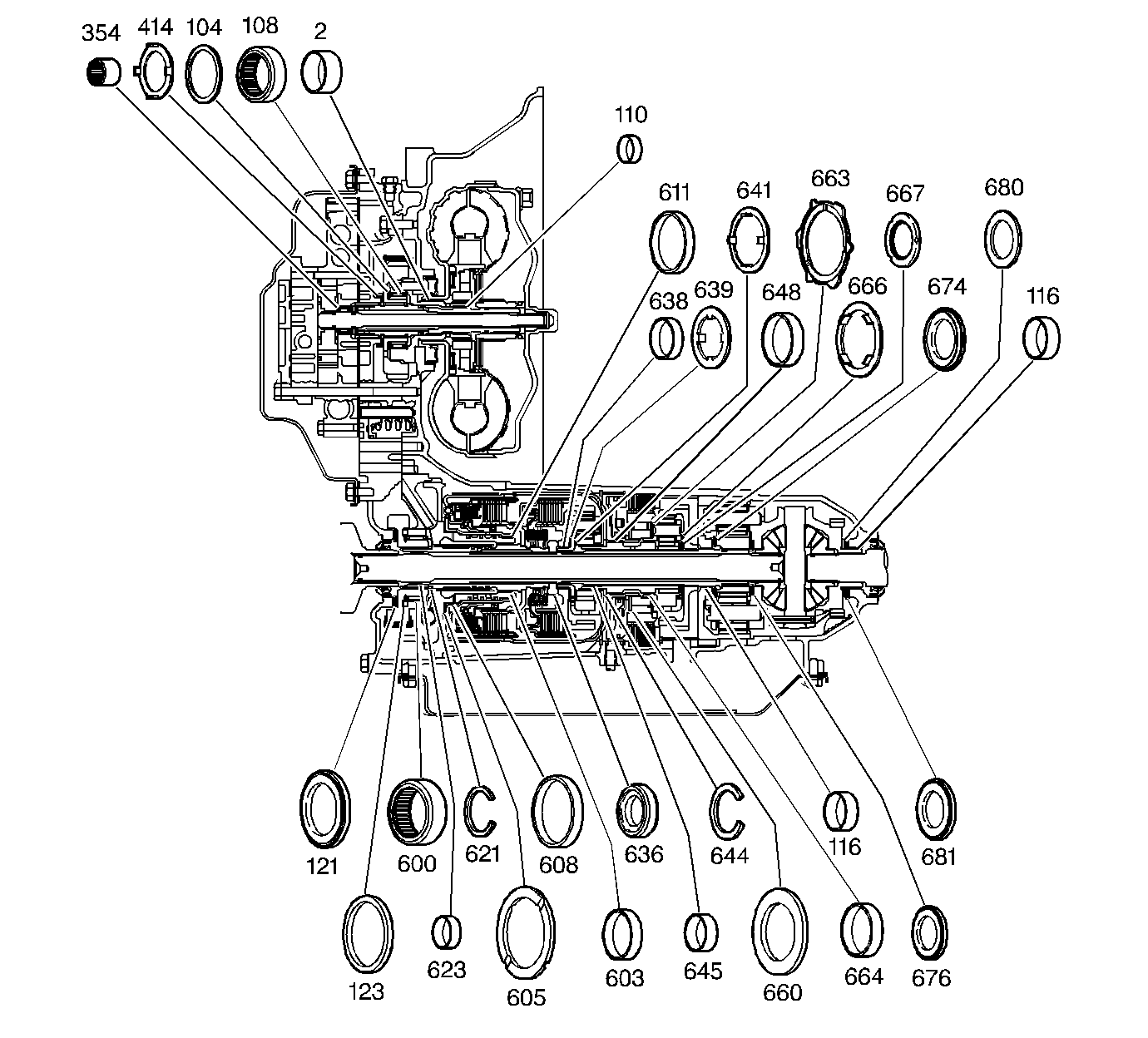 354 414 104 108 2

110

611 641 663 667 680

638 639 648 666 674 116

121 600 621 608 636 644 116 681

123 623 605 603 645 660 664 676