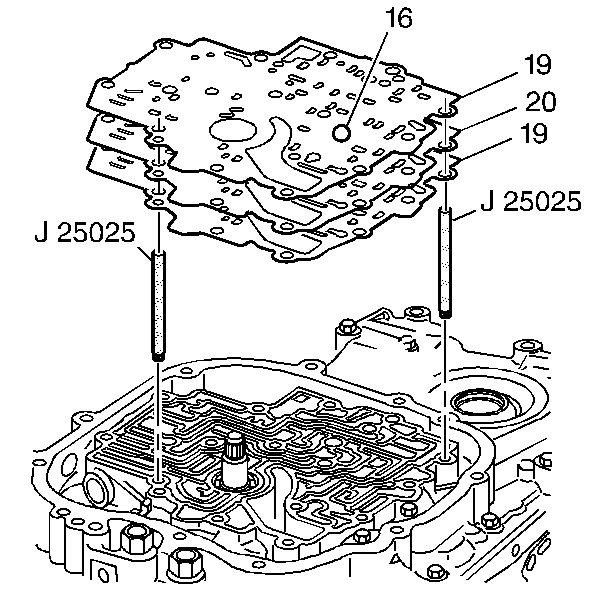 16
19
20
19
J 25025
J 25025