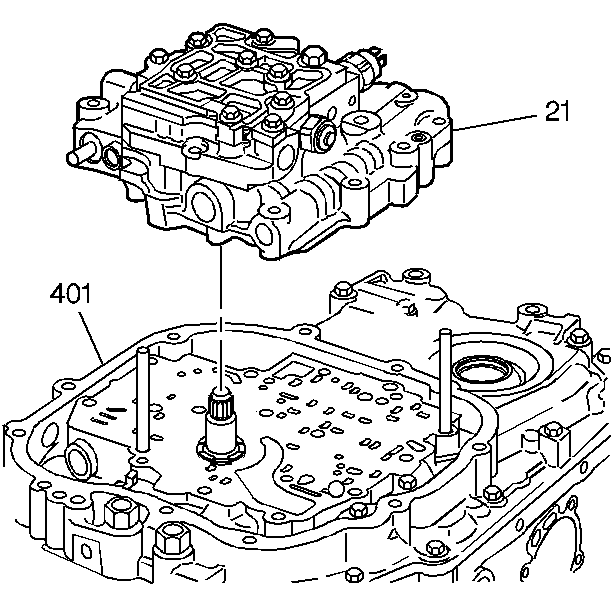 21

401