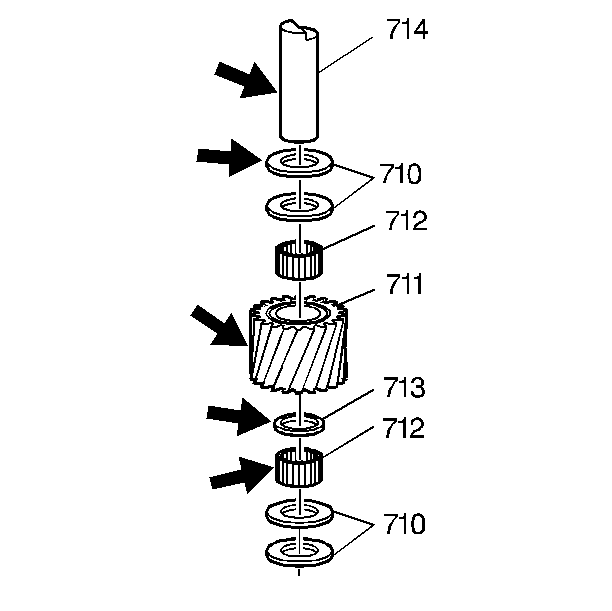 714
710
712
711
713
712
710