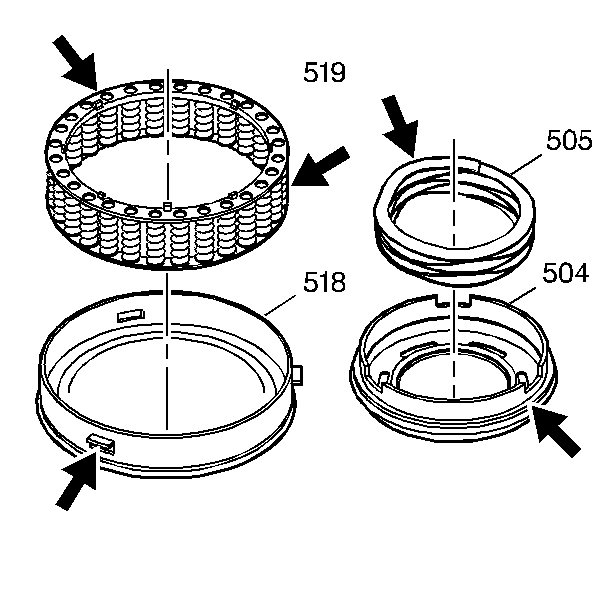 519
505
518
504