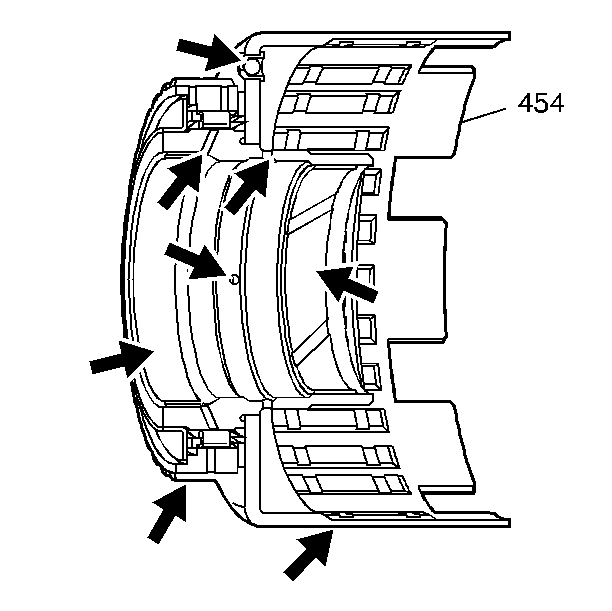 454