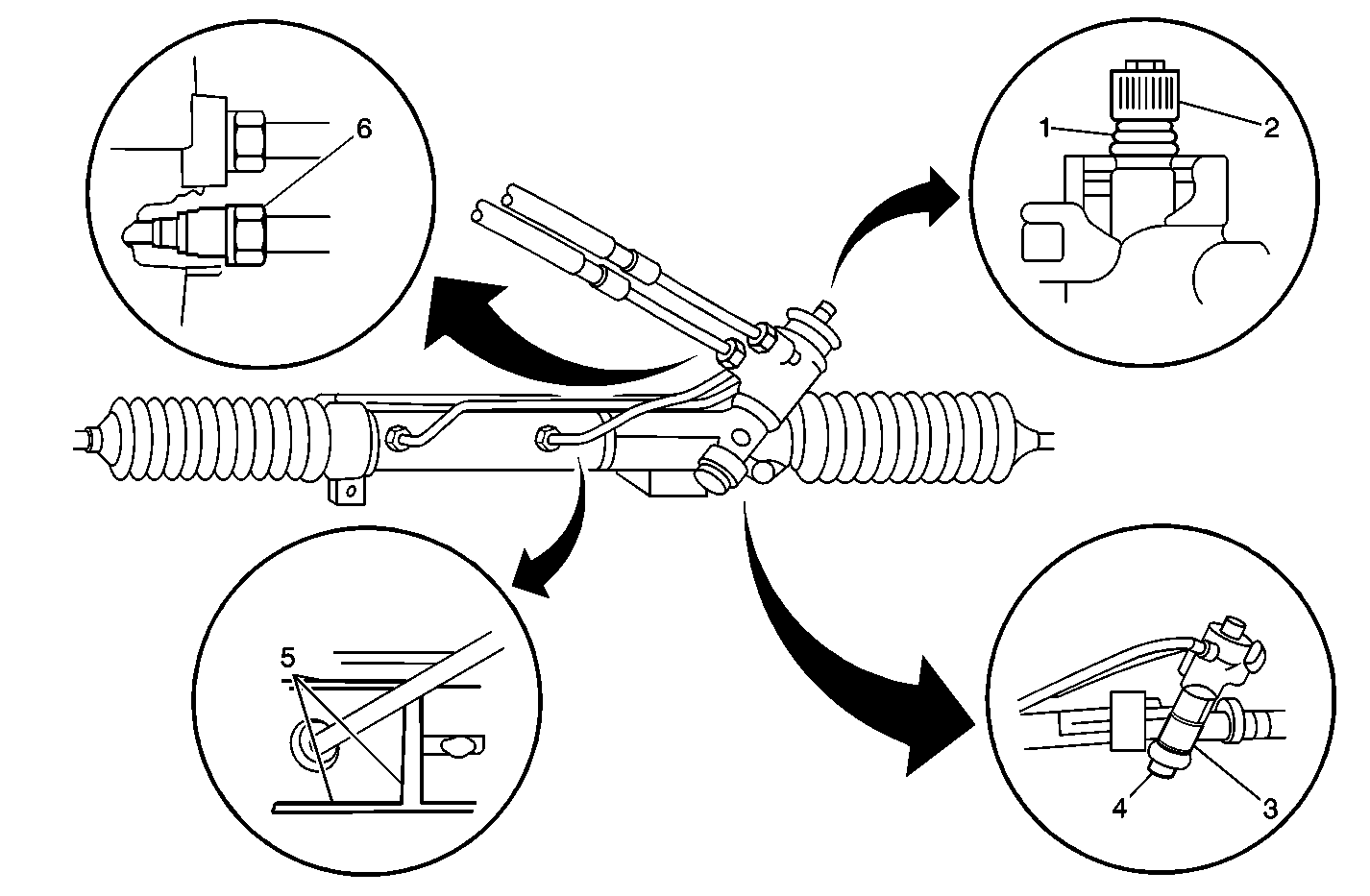 6
1
2
5
4
3