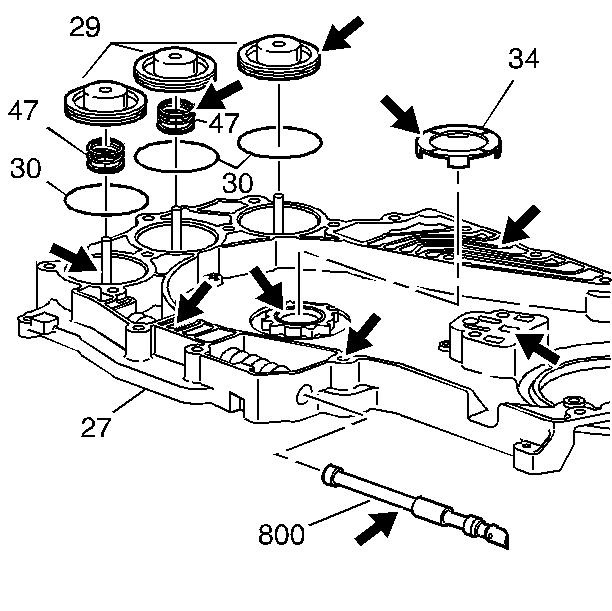 29
34
47
47
30
30
27
800