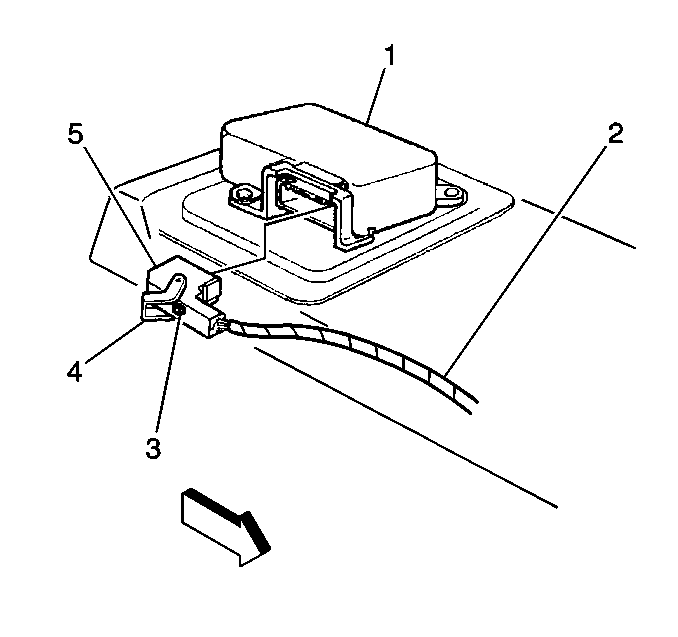 1
5
2
4
3