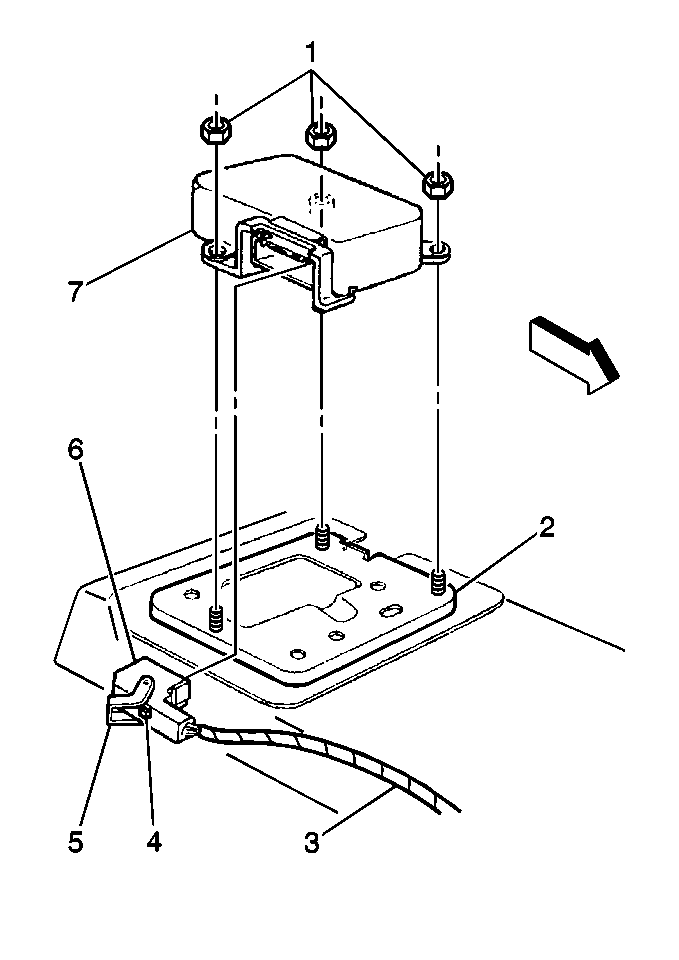 1
7
6
2
5
4
3