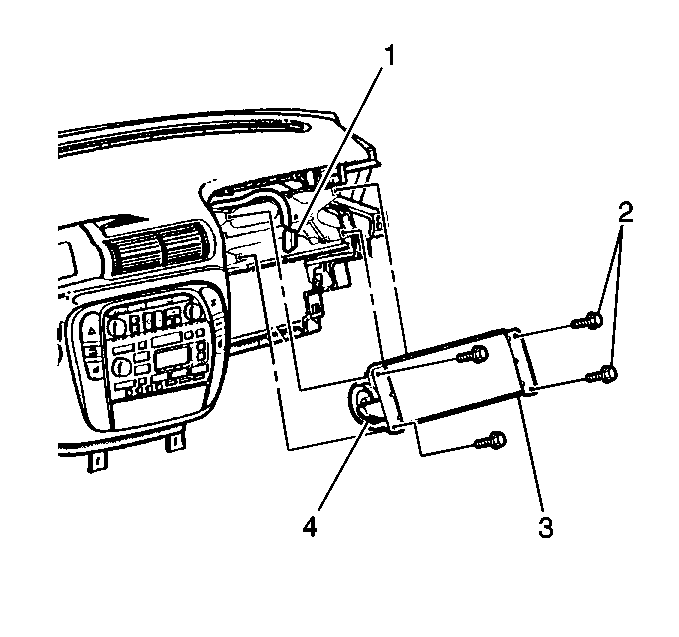 1
2
4
3