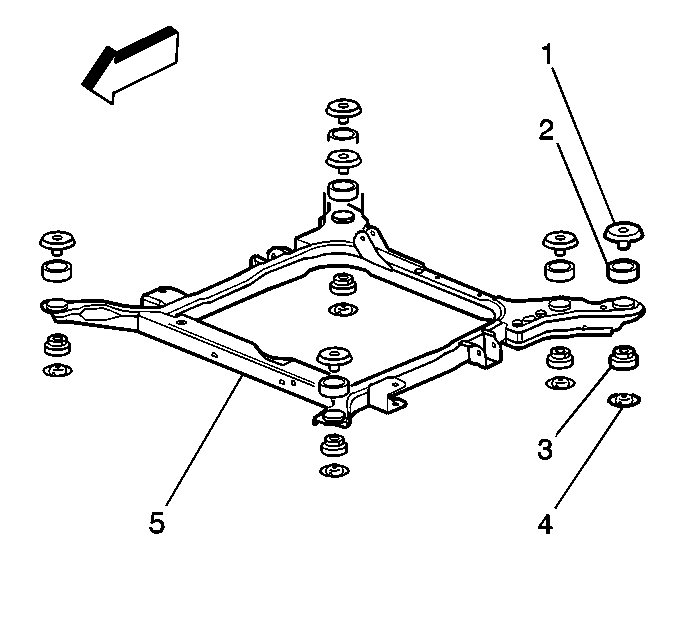 1
2
3
4
5