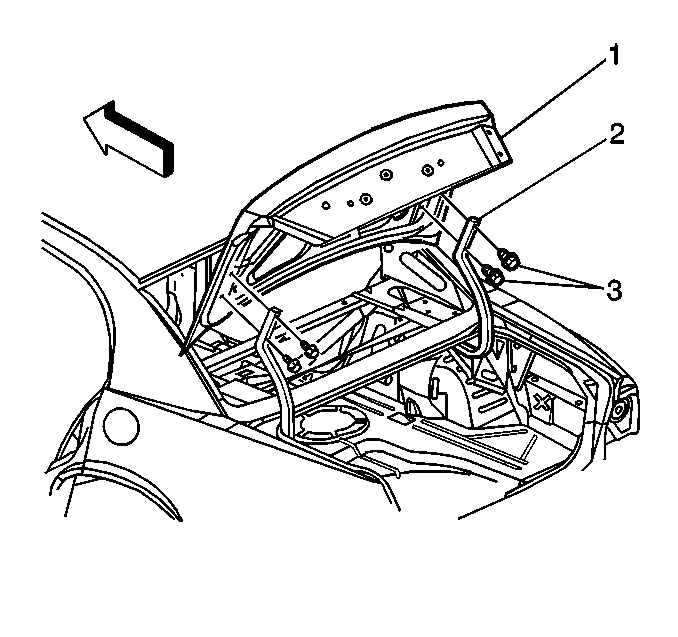 1
2
3