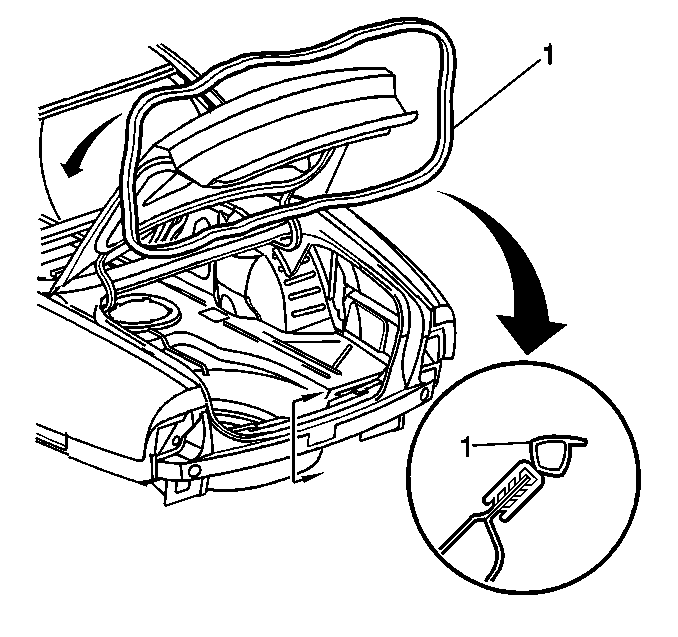 1

1