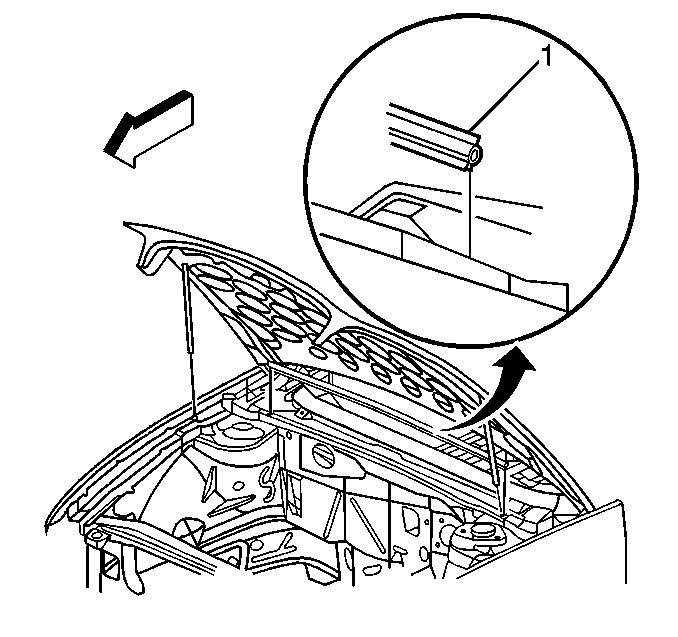 1