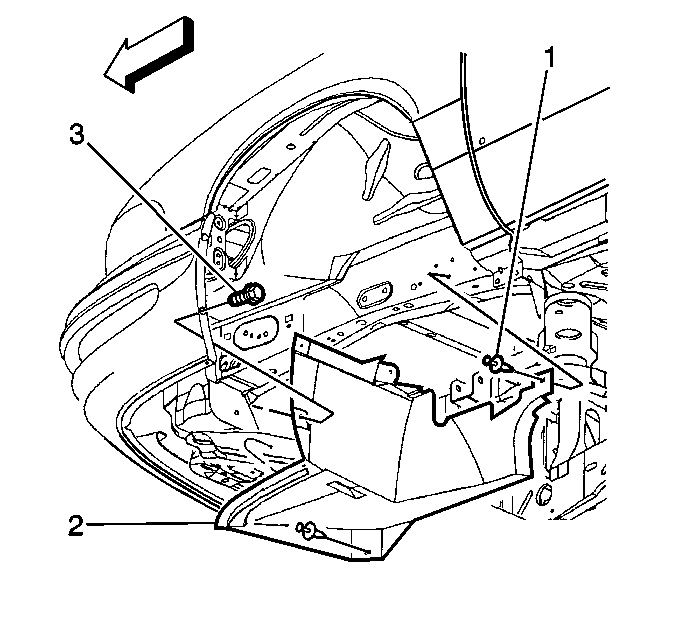 1
3
2