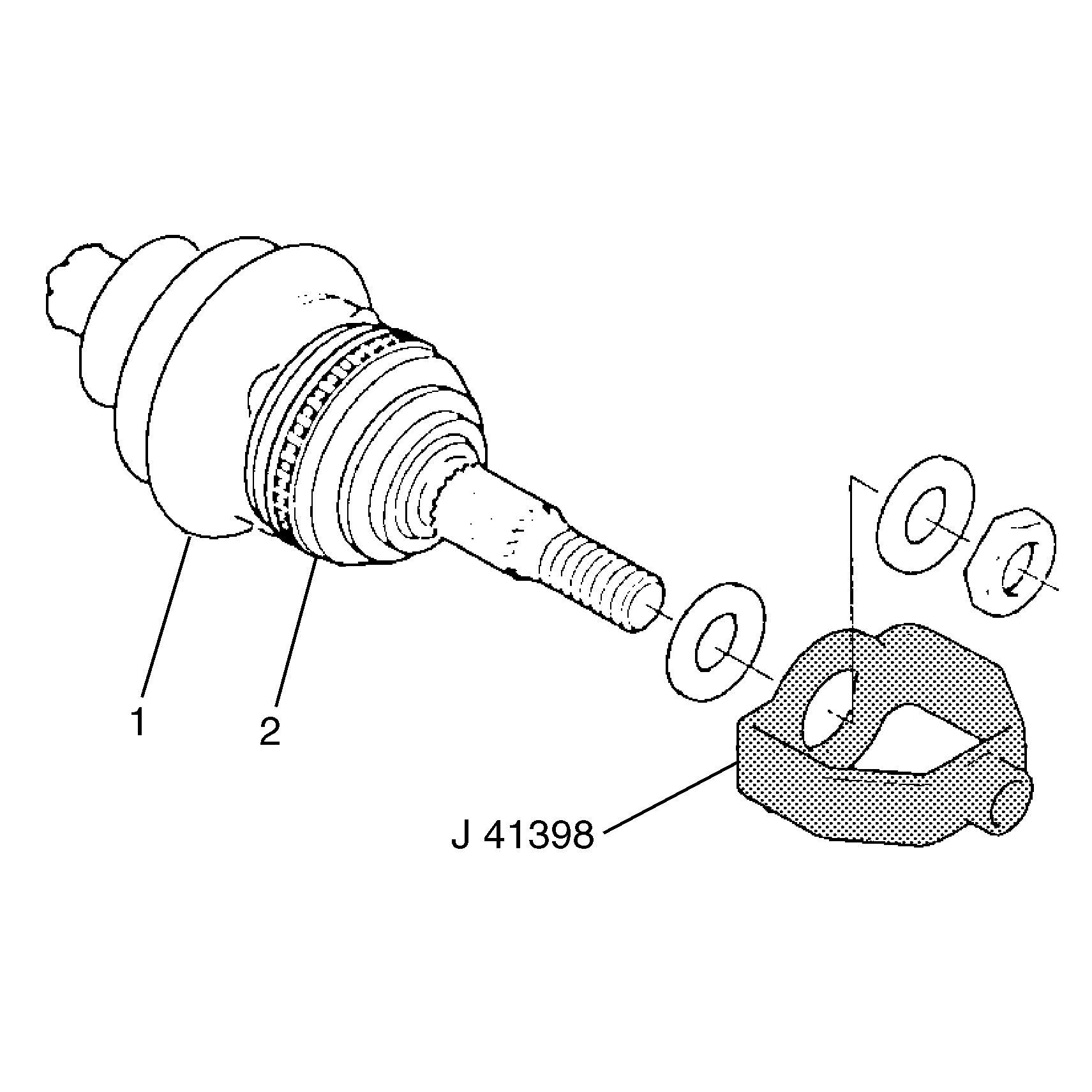 1
2
J 41398