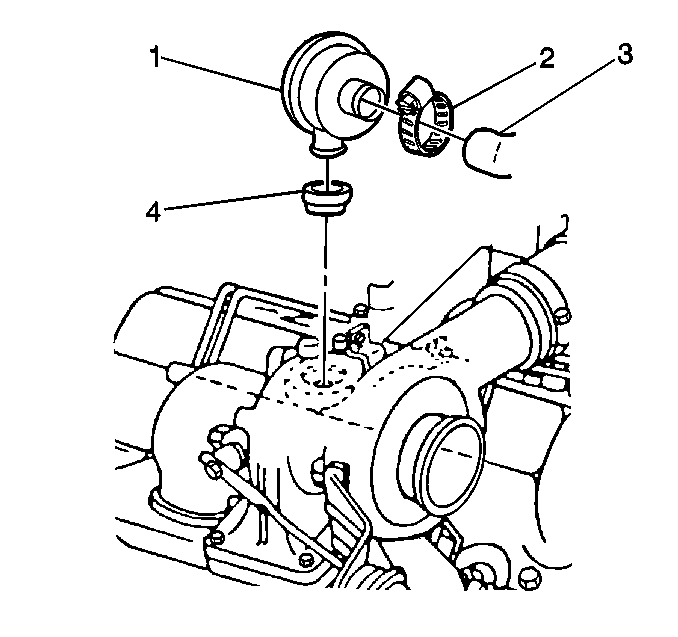 1
2
3
4