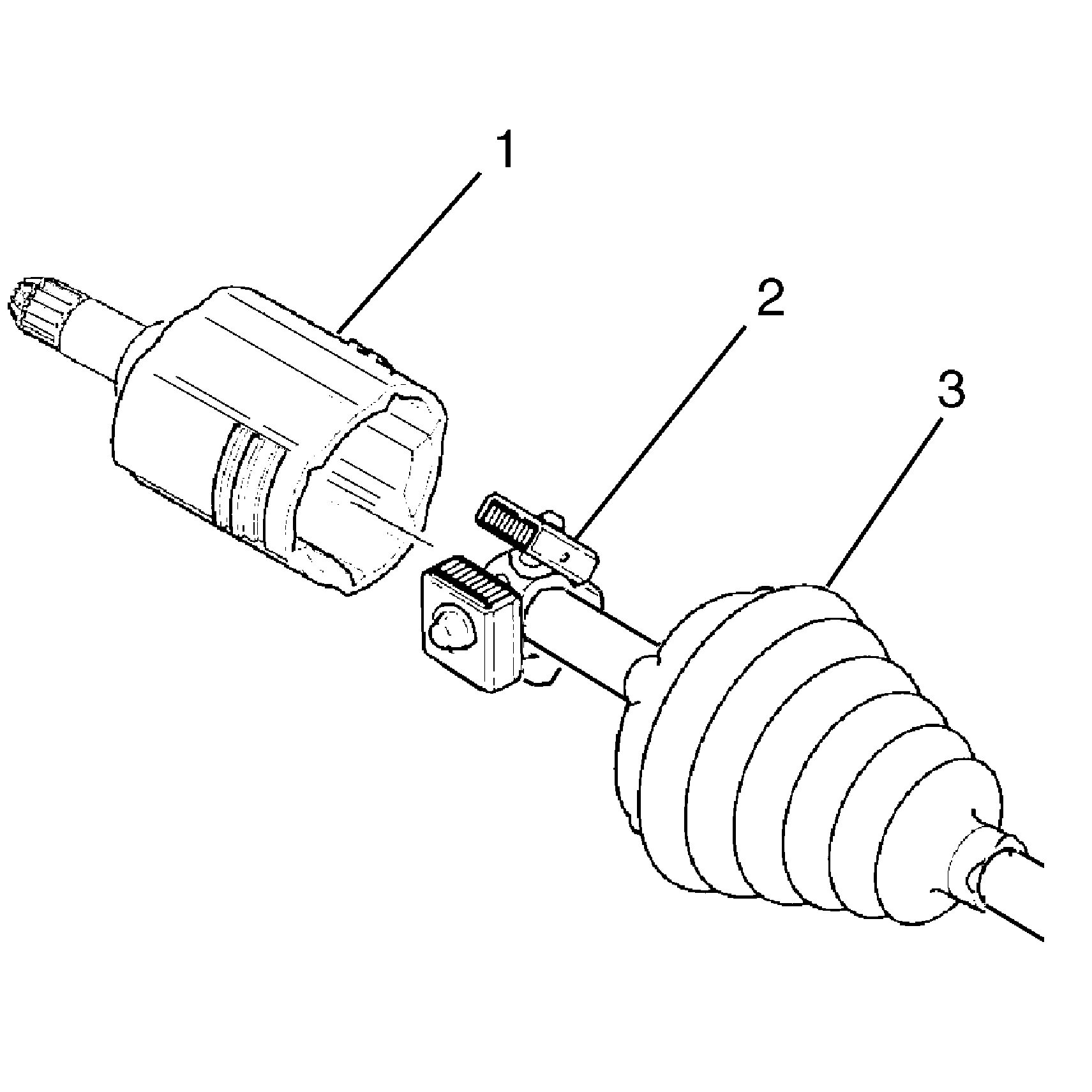 1
2
3