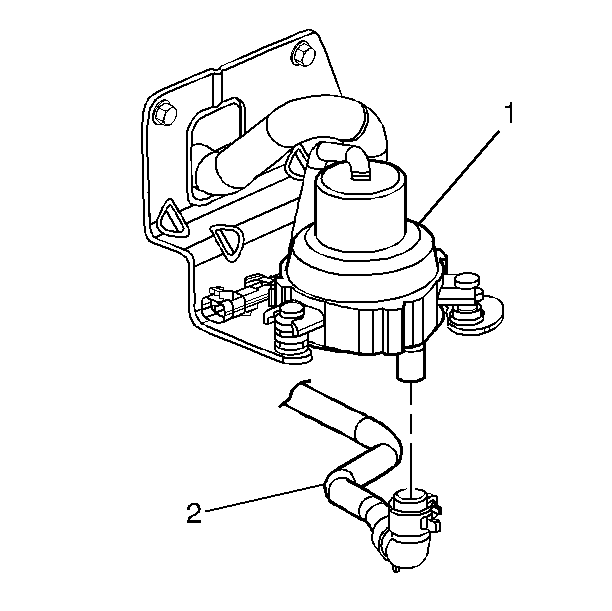 1
2