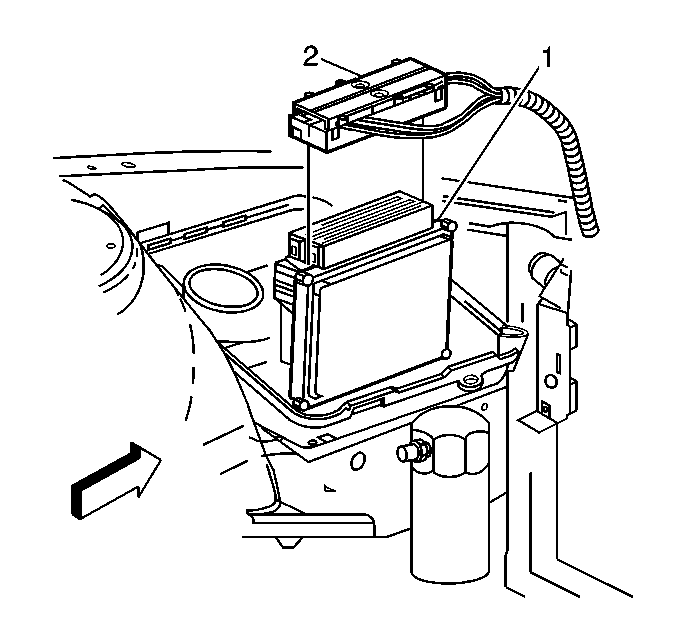 2
1