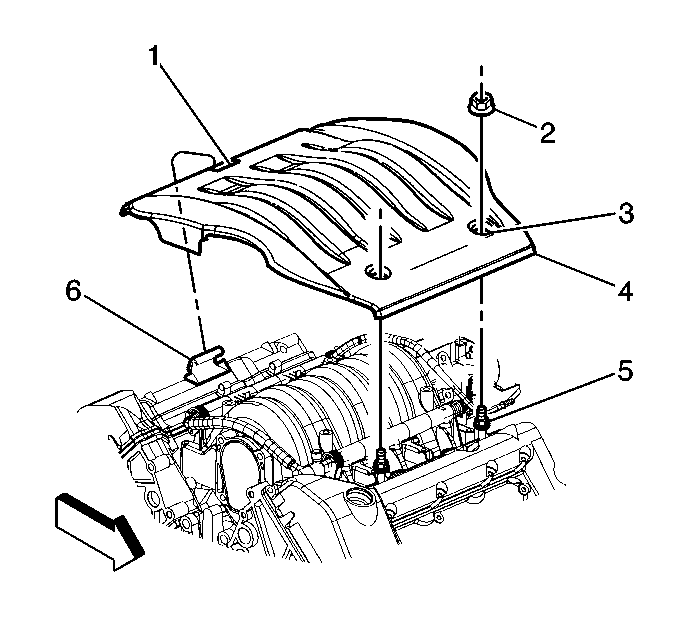 1
2
3
4
6
5