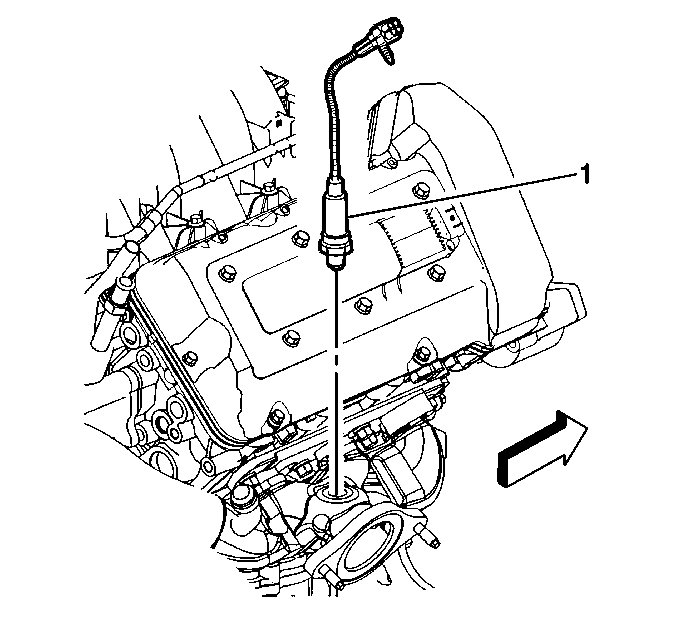 1